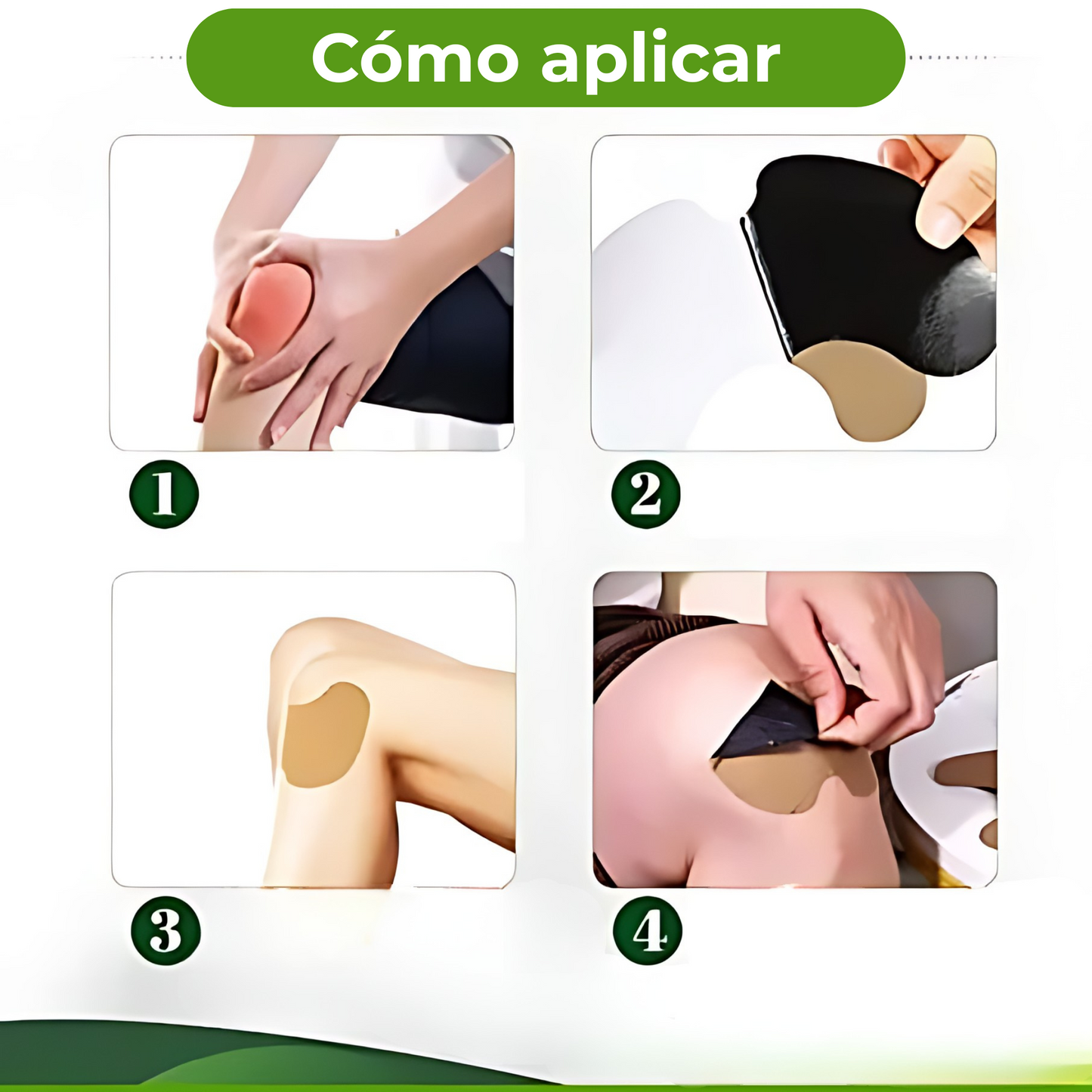 Cómo aplicar

1

2

3

4