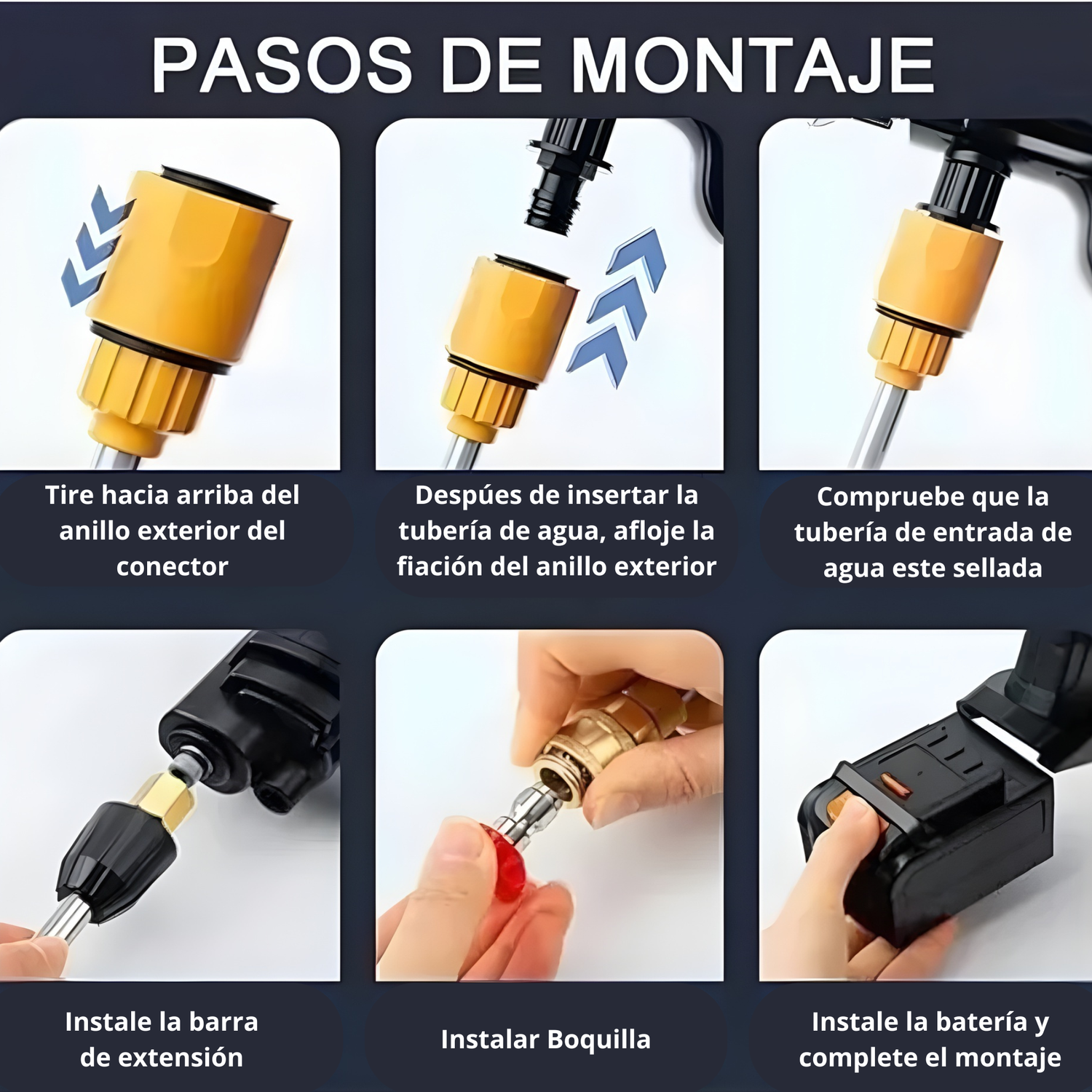 PASOS DE MONTAJE

Tire hacia arriba del anillo exterior del conector

Despúes de insertar la tubería de agua, afloje la fiación del anillo exterior

Compruebe que la tubería de entrada de agua este sellada

Instale la barra de extensión

Instalar Boquilla

Instale la batería y complete el montaje